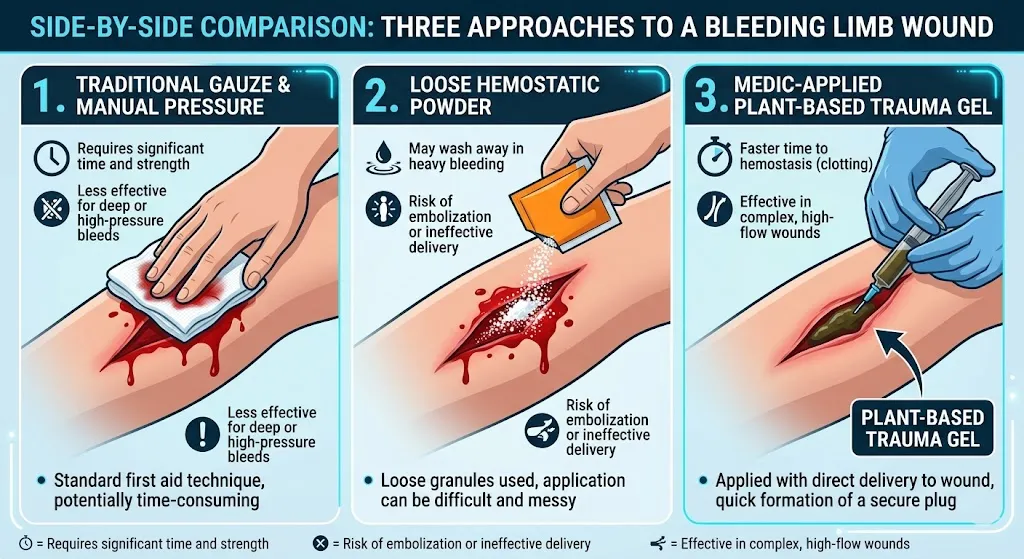 SIDE-BY-SIDE COMPARISON: THREE APPROACHES TO A BLEEDING LIMB WOUND

1. TRADITIONAL GAUZE & MANUAL PRESSURE

Requires significant time and strength

Less effective for deep or high-pressure bleeds

Less effective for deep or high-pressure bleeds

• Standard first aid technique, potentially time-consuming

2. LOOSE HEMOSTATIC POWDER

May wash away in heavy bleeding

Risk of embolization or ineffective delivery

Risk of embolization or ineffective delivery

• Loose granules used, application can be difficult and messy

3. MEDIC-APPLIED PLANT-BASED TRAUMA GEL

Faster time to hemostasis (clotting)

Effective in complex, high-flow wounds

PLANT-BASED TRAUMA GEL

• Applied with direct delivery to wound, quick formation of a secure plug

= Requires significant time and strength = Risk of embolization or ineffective delivery = Effective in complex, high-flow wounds